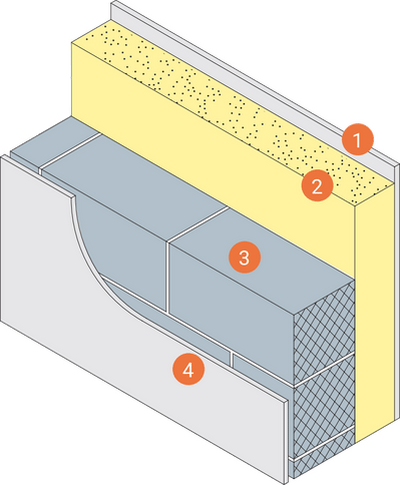 1
2
3
4